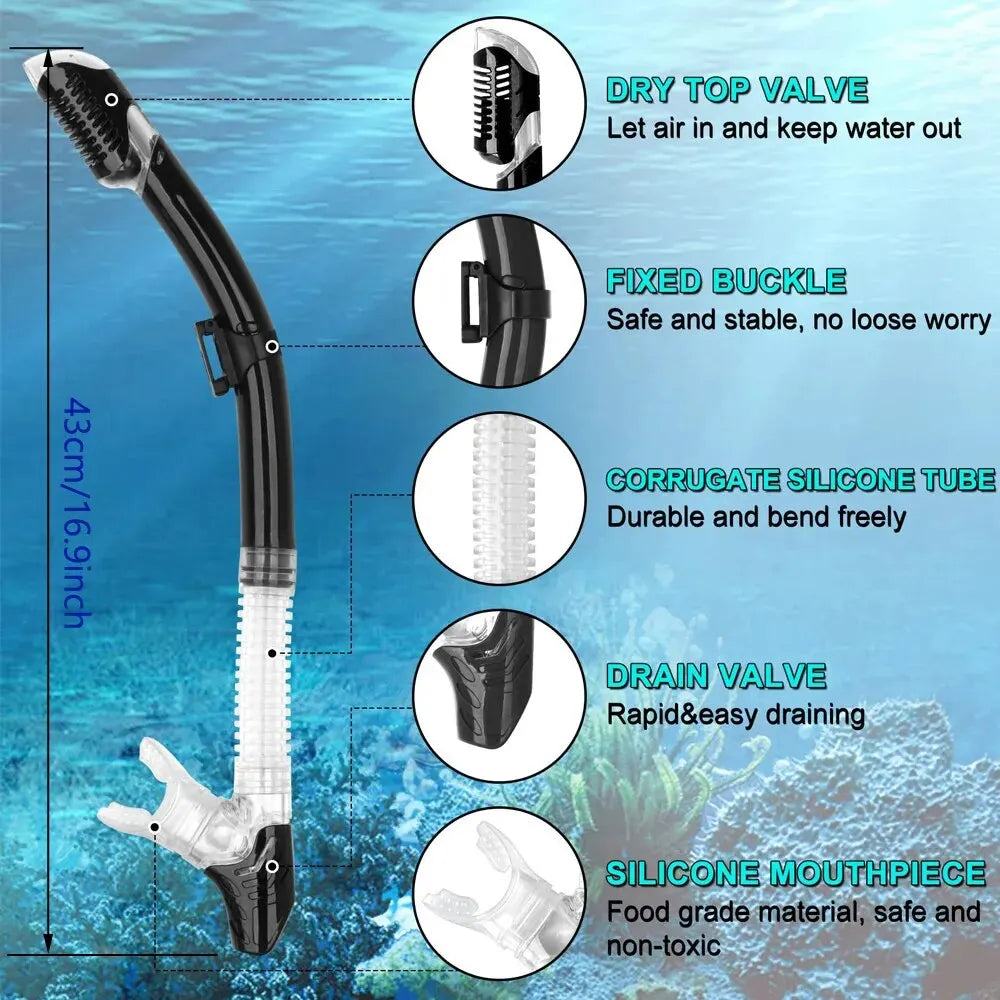 43cm/16.9inch

DRY TOP VALVE
Let air in and keep water out

FIXED BUCKLE
Safe and stable, no loose worry

CORRUGATE SILICONE TUBE
Durable and bend freely

DRAIN VALVE
Rapid&easy draining

SILICONE MOUTHPIECE
Food grade material, safe and non-toxic